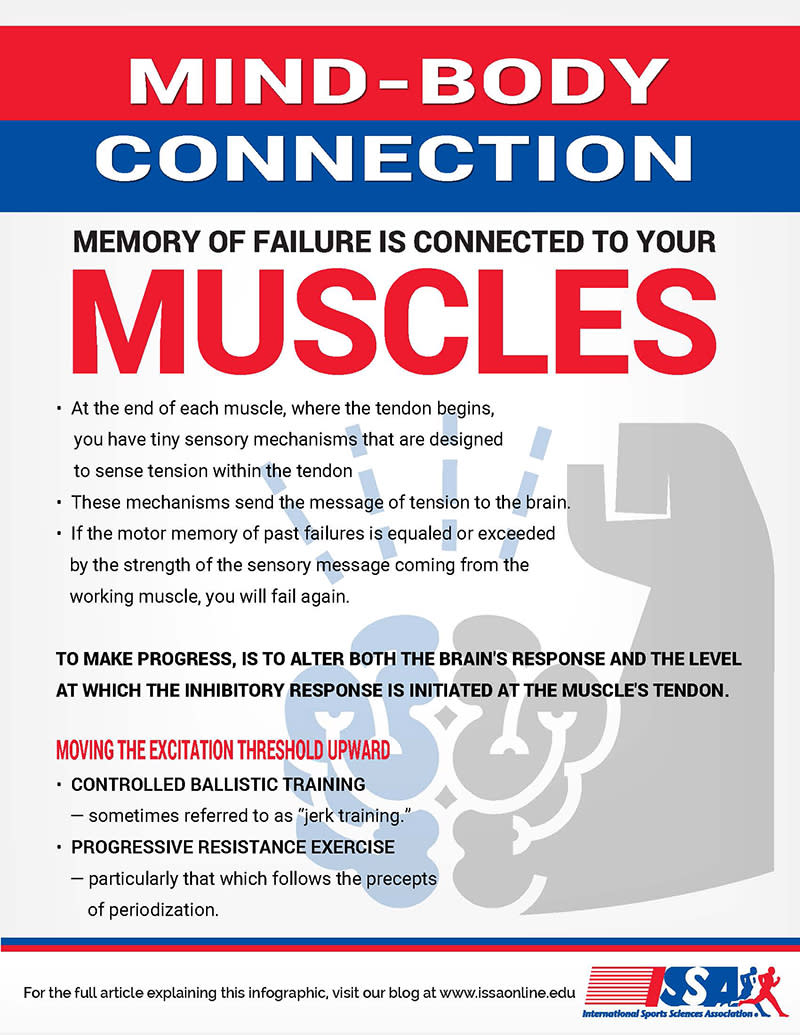 MIND-BODY CONNECTION

MEMORY OF FAILURE IS CONNECTED TO YOUR

MUSCLES

• At the end of each muscle, where the tendon begins, you have tiny sensory mechanisms that are designed to sense tension within the tendon
• These mechanisms send the message of tension to the brain.
• If the motor memory of past failures is equaled or exceeded by the strength of the sensory message coming from the working muscle, you will fail again.

TO MAKE PROGRESS, IS TO ALTER BOTH THE BRAIN'S RESPONSE AND THE LEVEL AT WHICH THE INHIBITORY RESPONSE IS INITIATED AT THE MUSCLE'S TENDON.

MOVING THE EXCITATION THRESHOLD UPWARD
• CONTROLLED BALLISTIC TRAINING
— sometimes referred to as "jerk training."
• PROGRESSIVE RESISTANCE EXERCISE
— particularly that which follows the precepts of periodization.

For the full article explaining this infographic, visit our blog at www.issaonline.edu

ISSA
International Sports Sciences Association